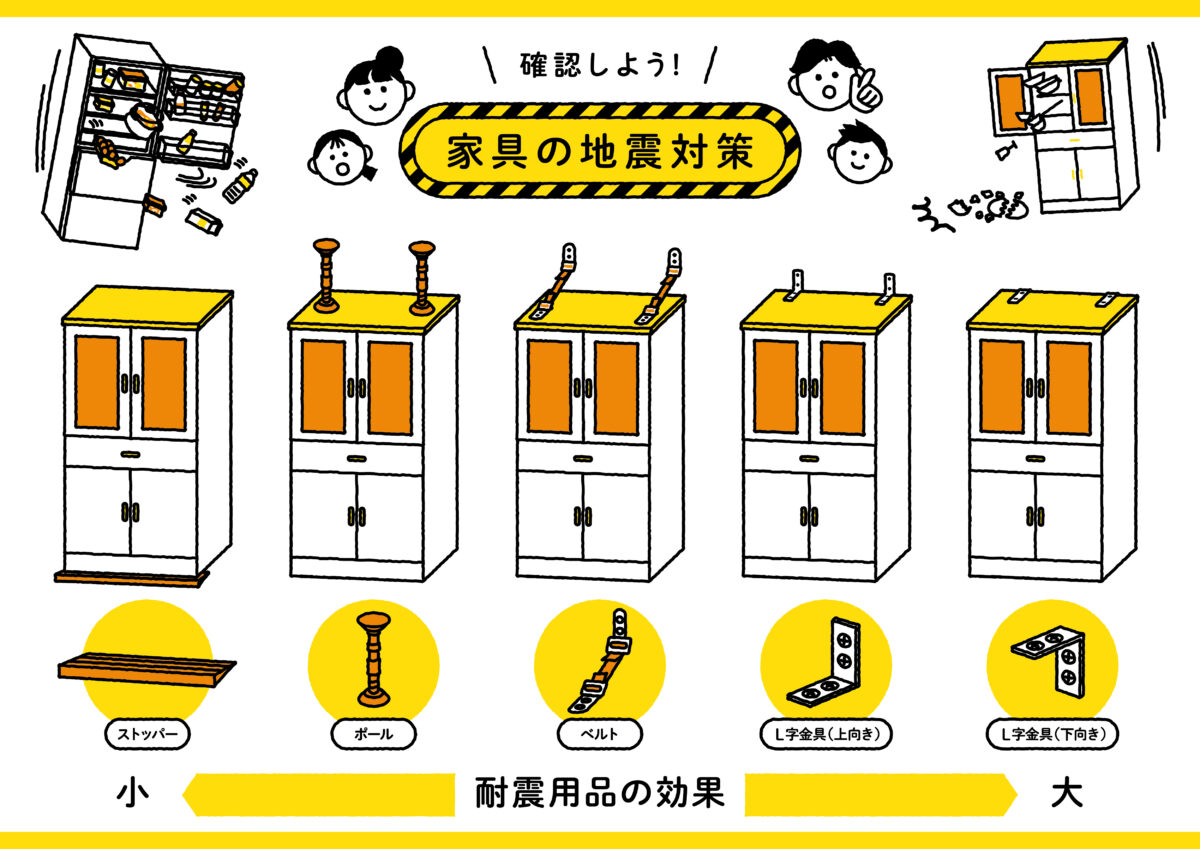 確認しよう!

家具の地震対策

ストッパー

ポール

ベルト

L字金具(上向き)

L字金具(下向き)

小 耐震用品の効果 大